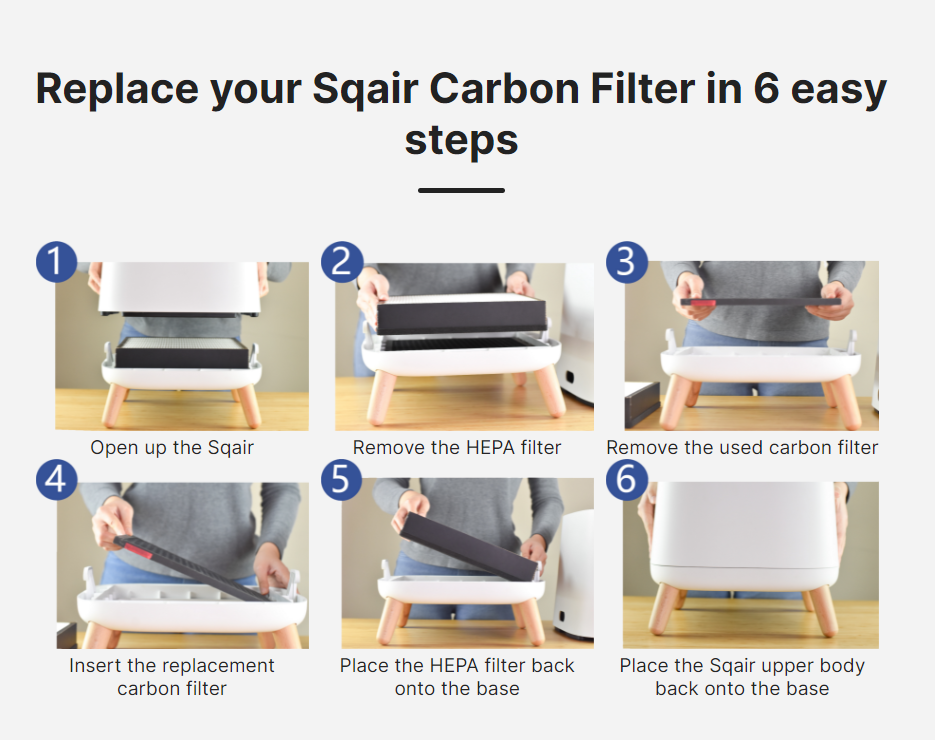 Replace your Sqair Carbon Filter in 6 easy steps

1
Open up the Sqair

2
Remove the HEPA filter

3
Remove the used carbon filter

4
Insert the replacement carbon filter

5
Place the HEPA filter back onto the base

6
Place the Sqair upper body back onto the base