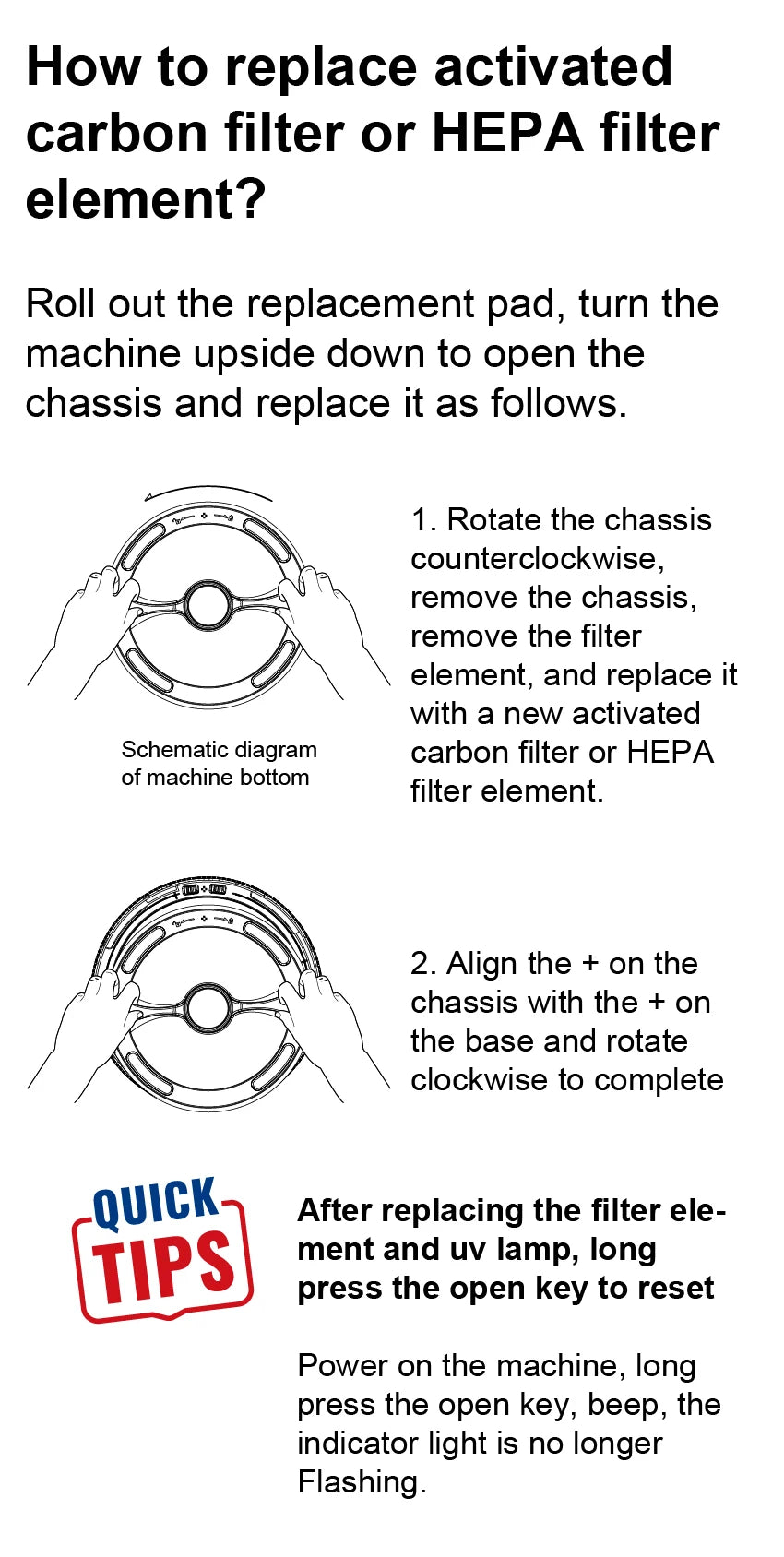 How to replace activated carbon filter or HEPA filter element?

Roll out the replacement pad, turn the machine upside down to open the chassis and replace it as follows.

Schematic diagram of machine bottom

1. Rotate the chassis counterclockwise, remove the chassis, remove the filter element, and replace it with a new activated carbon filter or HEPA filter element.

2. Align the + on the chassis with the + on the base and rotate clockwise to complete

QUICK TIPS

After replacing the filter element and uv lamp, long press the open key to reset

Power on the machine, long press the open key, beep, the indicator light is no longer Flashing.